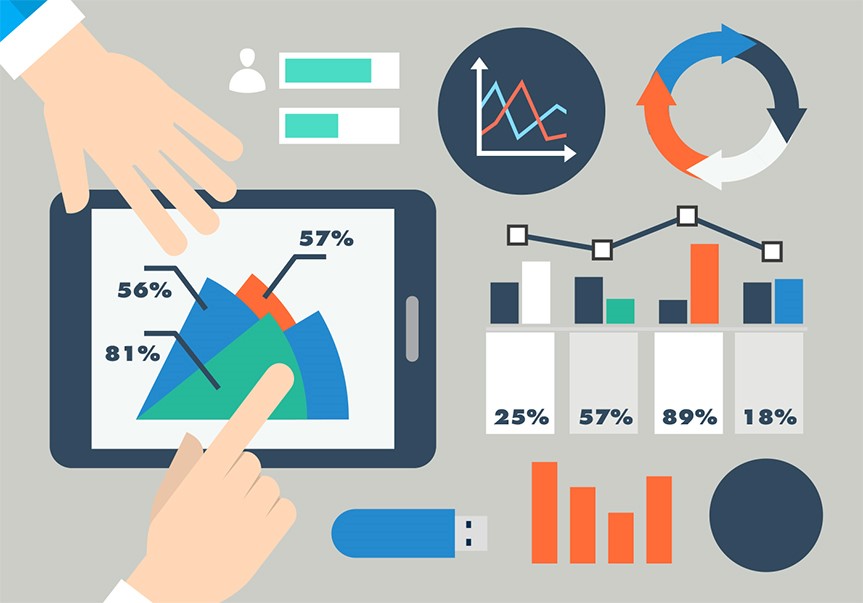 57%

56%

81%

25%

57%

89%

18%